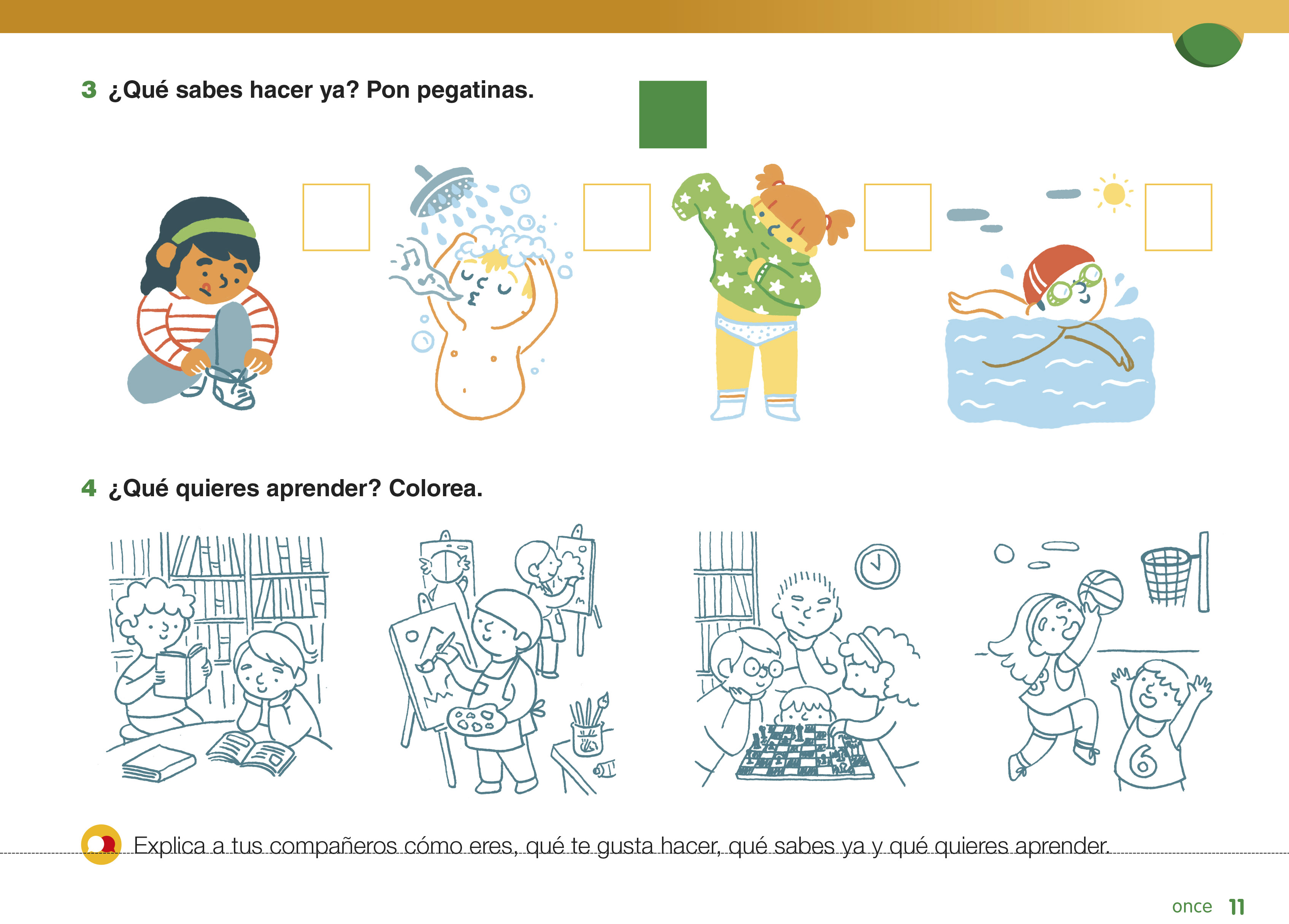 3 ¿Qué sabes hacer ya? Pon pegatinas.

4 ¿Qué quieres aprender? Colorea.

6

Explica a tus compañeros cómo eres, qué te gusta hacer, qué sabes ya y qué quieres aprender.

once 11