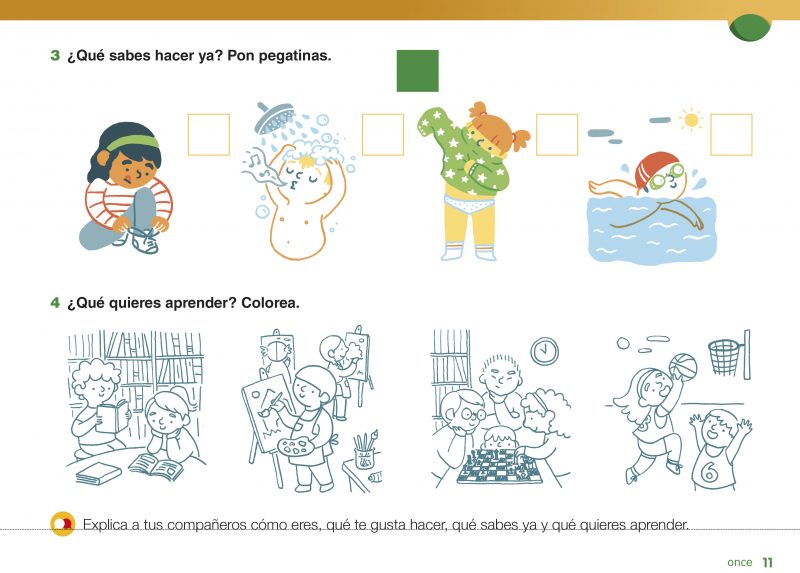 3 ¿Qué sabes hacer ya? Pon pegatinas.

4 ¿Qué quieres aprender? Colorea.

6

Explica a tus compañeros cómo eres, qué te gusta hacer, qué sabes ya y qué quieres aprender.

once 11