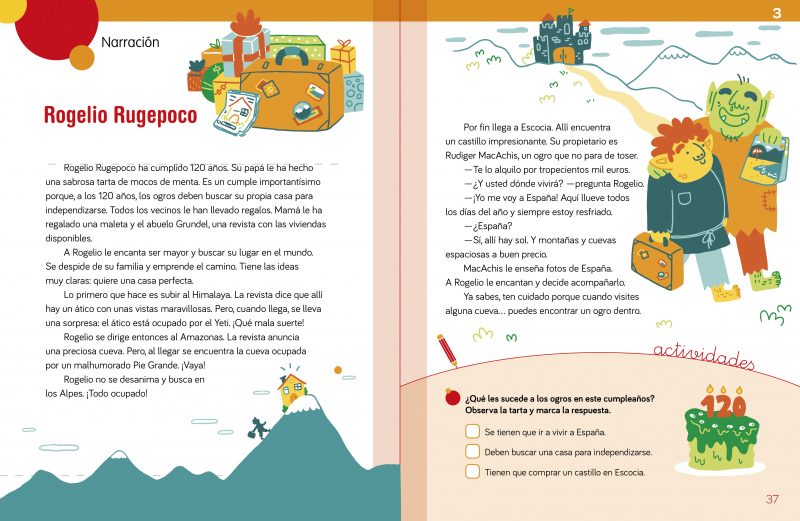 Narración

Rogelio Rugepoco

Rogelio Rugepoco ha cumplido 120 años. Su papá le ha hecho una sabrosa tarta de mocos de menta. Es un cumple importantísimo porque, a los 120 años, los ogros deben buscar su propia casa para independizarse. Todos los vecinos le han llevado regalos. Mamá le ha regalado una maleta y el abuelo Grundel, una revista con las viviendas disponibles.

A Rogelio le encanta ser mayor y buscar su lugar en el mundo. Se despide de su familia y emprende el camino. Tiene las ideas muy claras: quiere una casa perfecta.

Lo primero que hace es subir al Himalaya. La revista dice que allí hay un ático con unas vistas maravillosas. Pero, cuando llega, se lleva una sorpresa: el ático está ocupado por el Yeti. ¡Qué mala suerte!

Rogelio se dirige entonces al Amazonas. La revista anuncia una preciosa cueva. Pero, al llegar se encuentra la cueva ocupada por un malhumorado Pie Grande. ¡Vaya!

Rogelio no se desanima y busca en los Alpes. ¡Todo ocupado!

3

Por fin llega a Escocia. Allí encuentra un castillo impresionante. Su propietario es Rudiger MacAchis, un ogro que no para de toser.

—Te lo alquilo por tropecientos mil euros.

—¿Y usted dónde vivirá? —pregunta Rogelio.

—¡Yo me voy a España! Aquí llueve todos los días del año y siempre estoy resfriado.

—¿España?

—Sí, allí hay sol. Y montañas y cuevas espaciosas a buen precio.

MacAchis le enseña fotos de España. A Rogelio le encantan y decide acompañarlo.

Ya sabes, ten cuidado porque cuando visites alguna cueva… puedes encontrar un ogro dentro.

actividades

¿Qué les sucede a los ogros en este cumpleaños? Observa la tarta y marca la respuesta.

Se tienen que ir a vivir a España.

Deben buscar una casa para independizarse.

Tienen que comprar un castillo en Escocia.

120

37